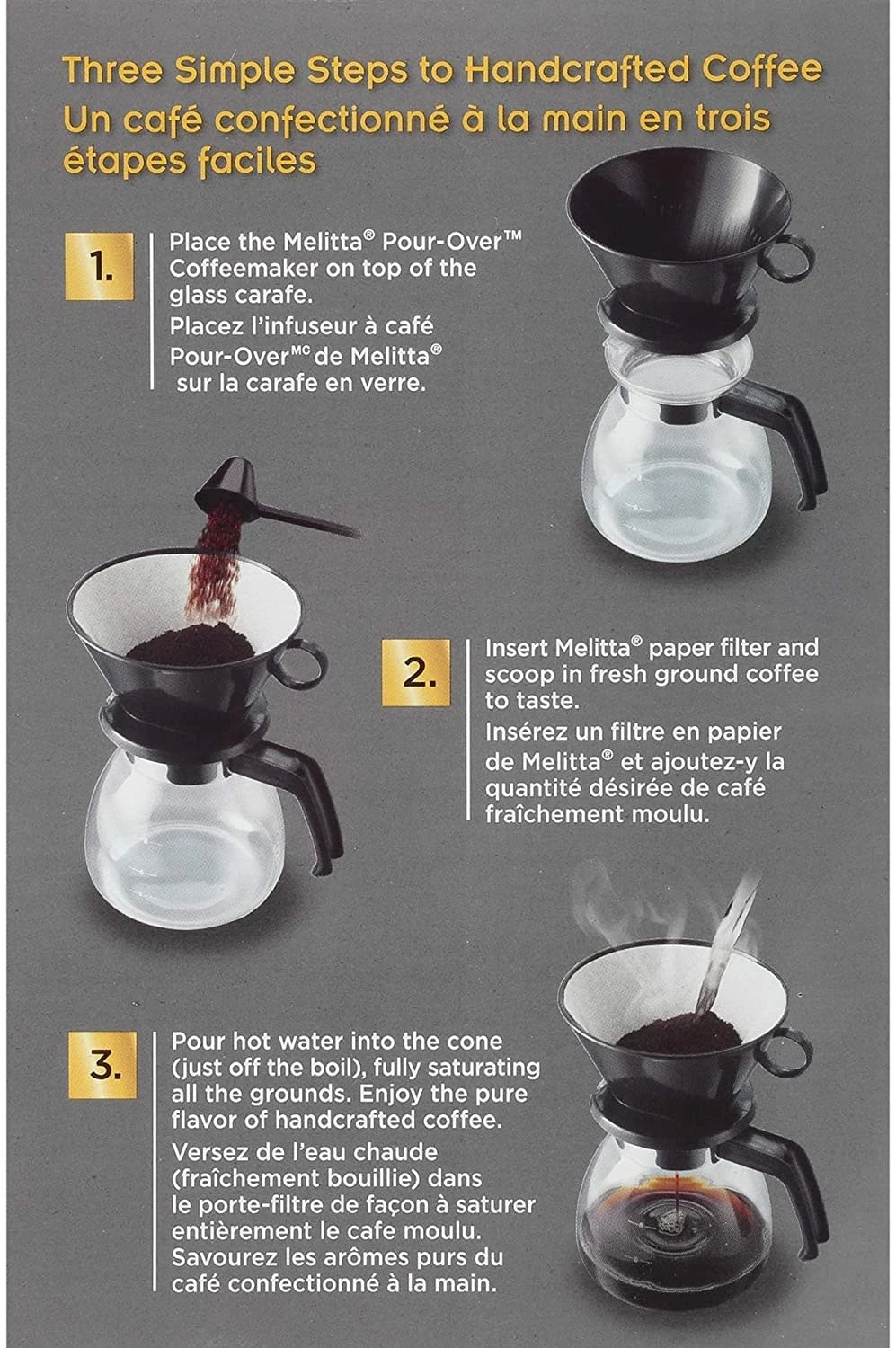 Three Simple Steps to Handcrafted Coffee
Un café confectionné à la main en trois étapes faciles

1.

Place the Melitta® Pour-Over™ Coffeemaker on top of the glass carafe.
Placez l'infuseur à café Pour-Over$^{MC}$ de Melitta® sur la carafe en verre.

2.

Insert Melitta® paper filter and scoop in fresh ground coffee to taste.
Insérez un filtre en papier de Melitta® et ajoutez-y la quantité désirée de café fraîchement moulu.

3.

Pour hot water into the cone (just off the boil), fully saturating all the grounds. Enjoy the pure flavor of handcrafted coffee.
Versez de l'eau chaude (fraîchement bouillie) dans le porte-filtre de façon à saturer entièrement le cafe moulu. Savourez les arômes purs du café confectionné à la main.