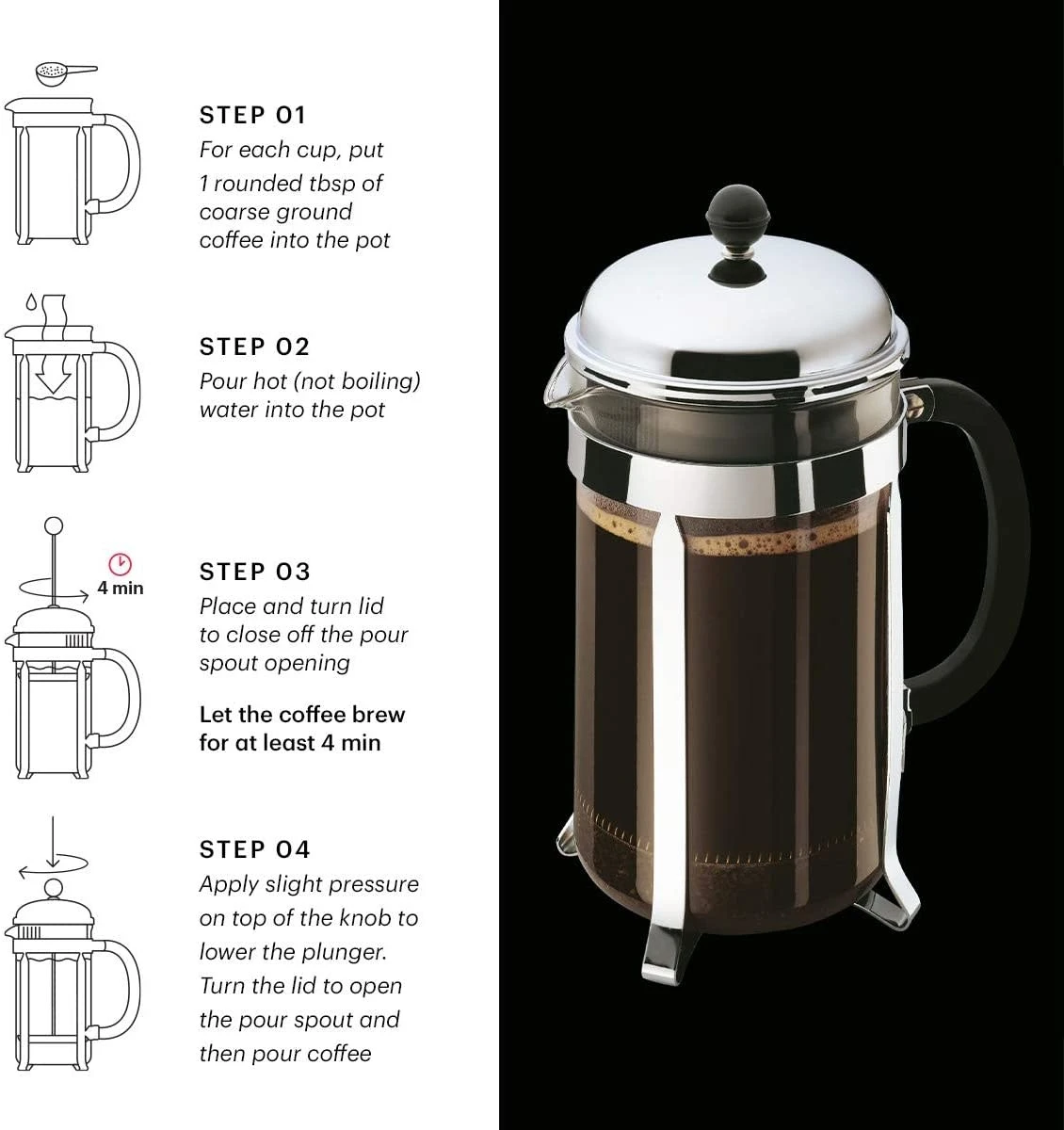 STEP 01
For each cup, put 1 rounded tbsp of coarse ground coffee into the pot

STEP 02
Pour hot (not boiling) water into the pot

4 min

STEP 03
Place and turn lid to close off the pour spout opening

Let the coffee brew for at least 4 min

STEP 04
Apply slight pressure on top of the knob to lower the plunger. Turn the lid to open the pour spout and then pour coffee