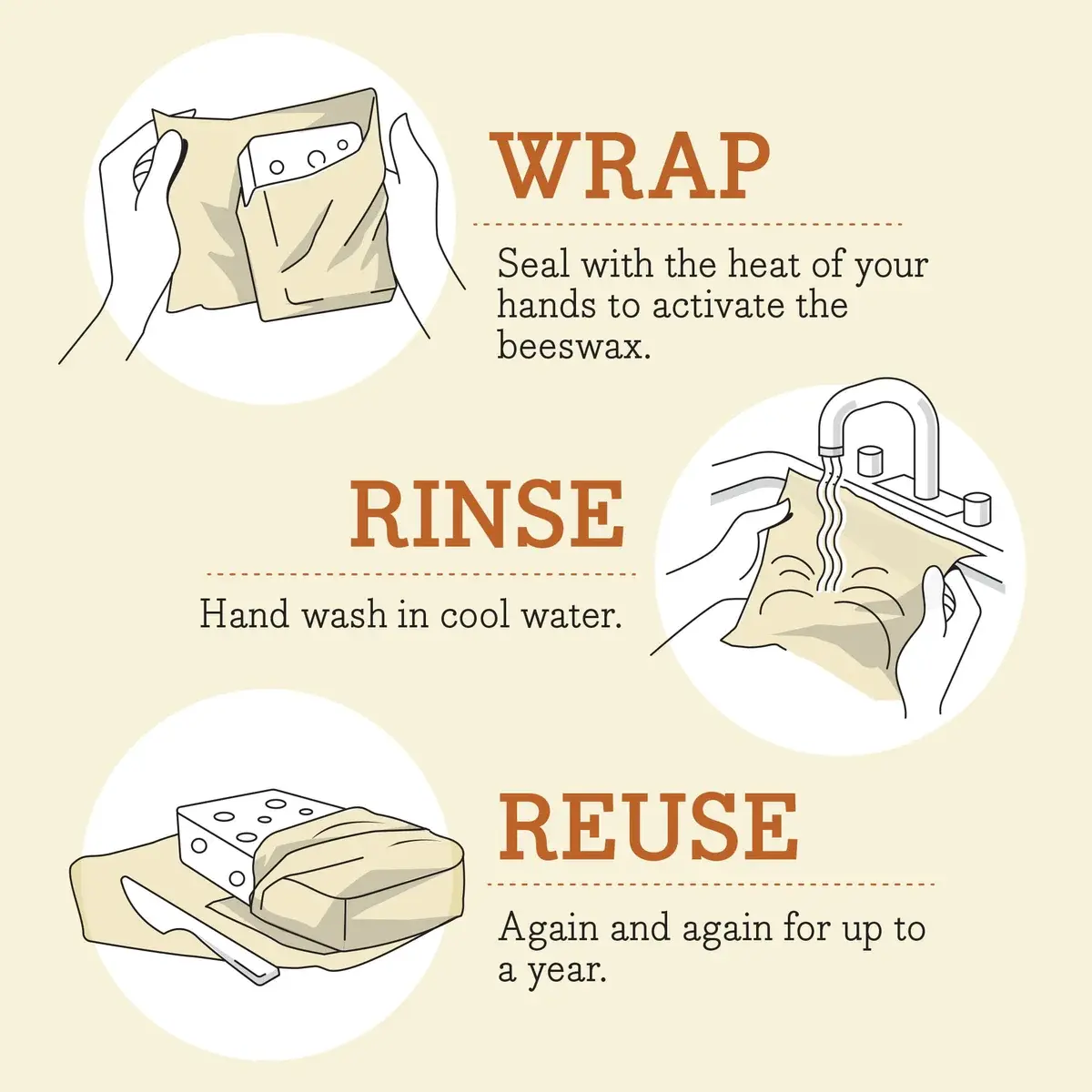 WRAP

Seal with the heat of your hands to activate the beeswax.

RINSE

Hand wash in cool water.

REUSE

Again and again for up to a year.